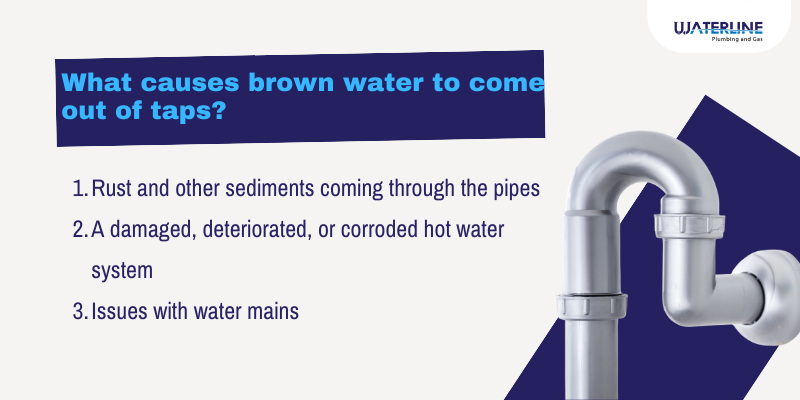 WATERLINE
Plumbing and Gas

What causes brown water to come out of taps?

1. Rust and other sediments coming through the pipes
2. A damaged, deteriorated, or corroded hot water system
3. Issues with water mains